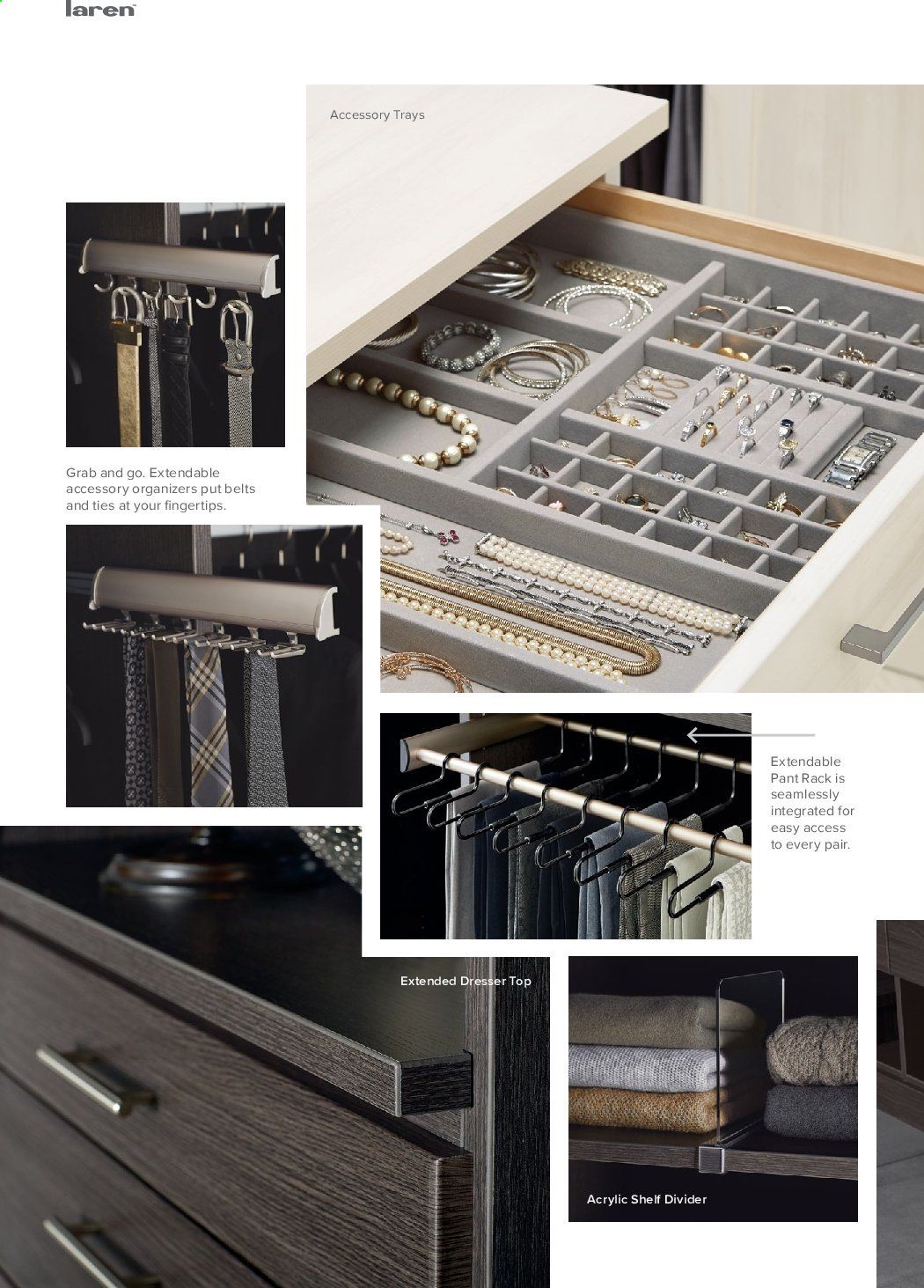 laren

Accessory Trays

Grab and go. Extendable accessory organizers put belts and ties at your fingertips.

Extendable Pant Rack is seamlessly integrated for easy access to every pair.

Extended Dresser Top

Acrylic Shelf Divider